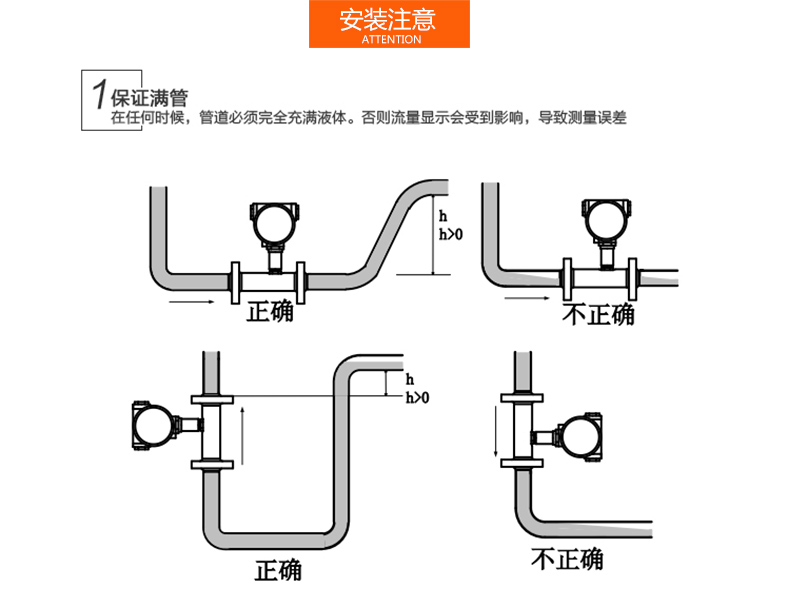 安装注意
ATTENTION

1 保证满管
在任何时候，管道必须完全充满液体。否则流量显示会受到影响，导致测量误差

h
h>0
正确

不正确

h
h>0
正确

不正确